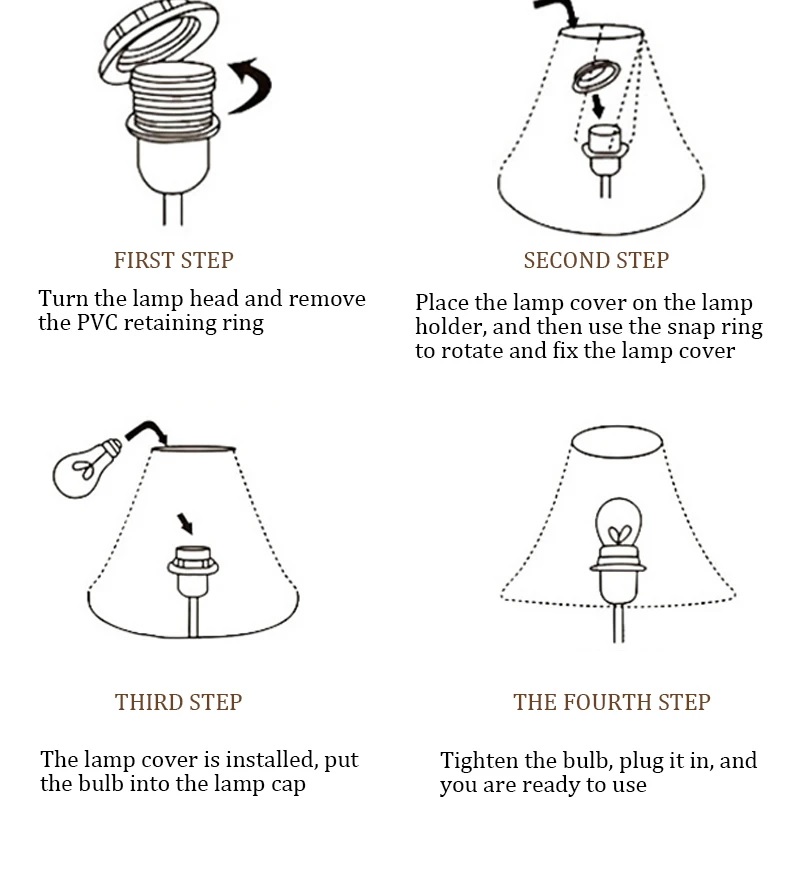 FIRST STEP

Turn the lamp head and remove the PVC retaining ring

SECOND STEP

Place the lamp cover on the lamp holder, and then use the snap ring to rotate and fix the lamp cover

THIRD STEP

The lamp cover is installed, put the bulb into the lamp cap

THE FOURTH STEP

Tighten the bulb, plug it in, and you are ready to use