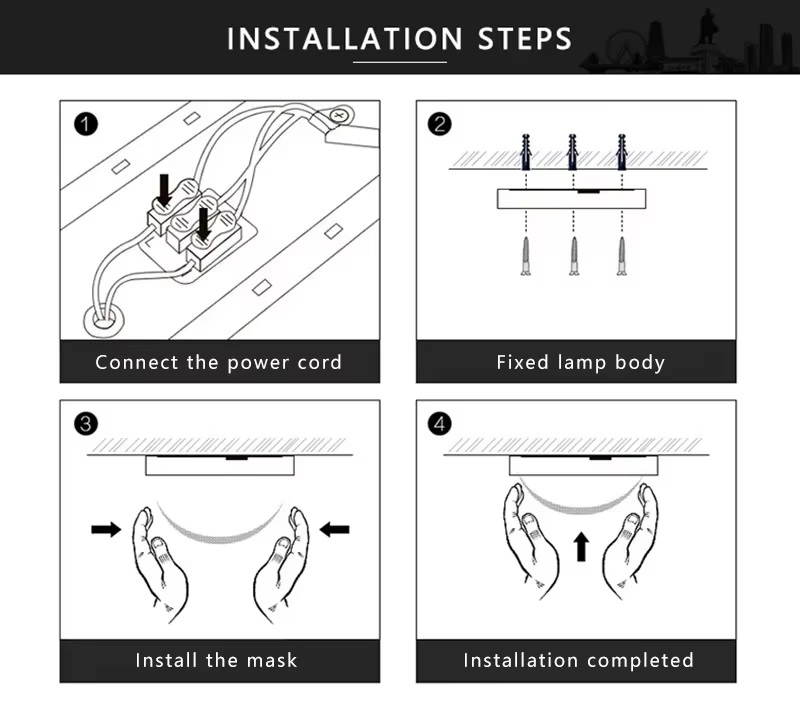 INSTALLATION STEPS

1

Connect the power cord

2

Fixed lamp body

3

Install the mask

4

Installation completed